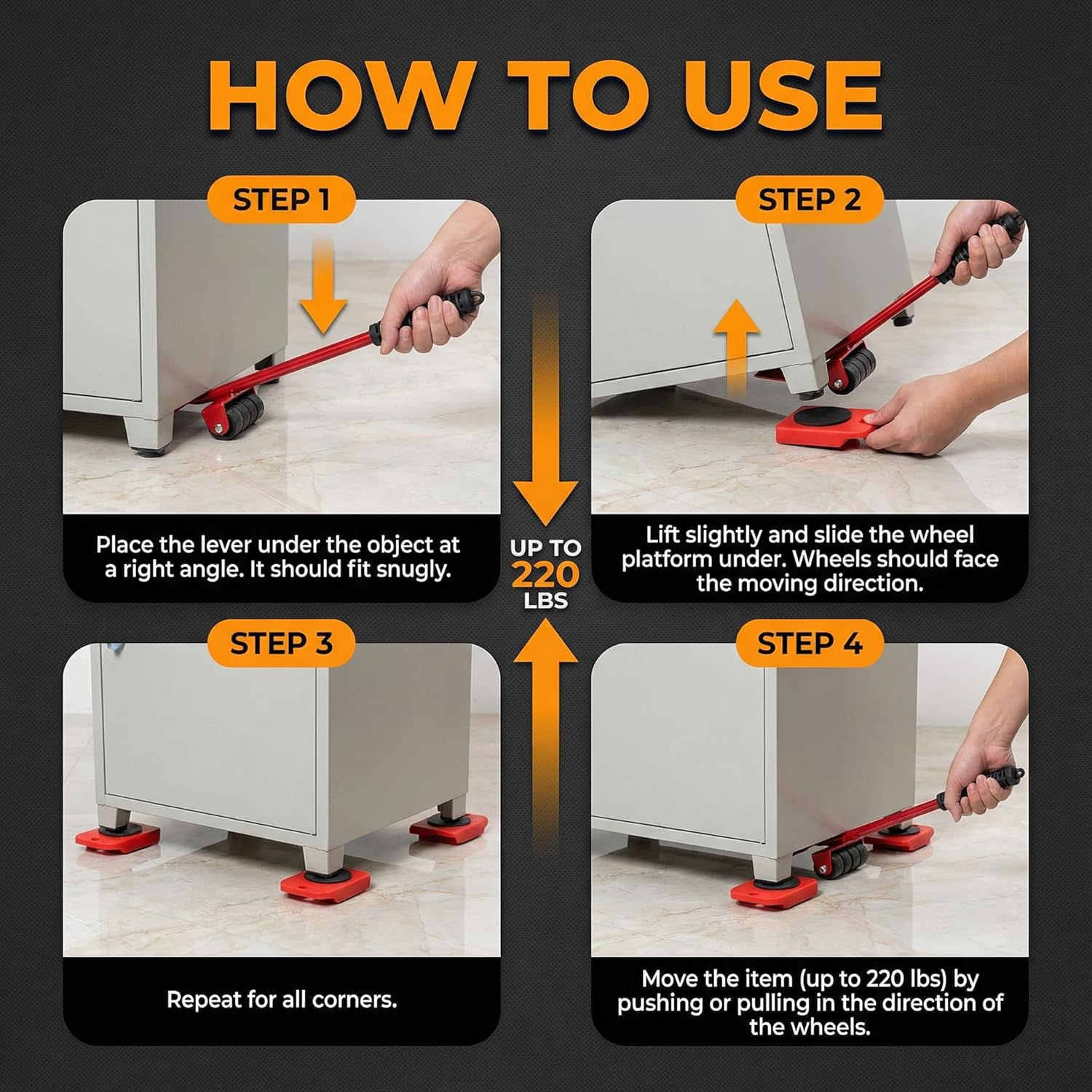 HOW TO USE

STEP 1

Place the lever under the object at a right angle. It should fit snugly.

STEP 2

Lift slightly and slide the wheel platform under. Wheels should face the moving direction.

UP TO
220
LBS

STEP 3

Repeat for all corners.

STEP 4

Move the item (up to 220 lbs) by pushing or pulling in the direction of the wheels.