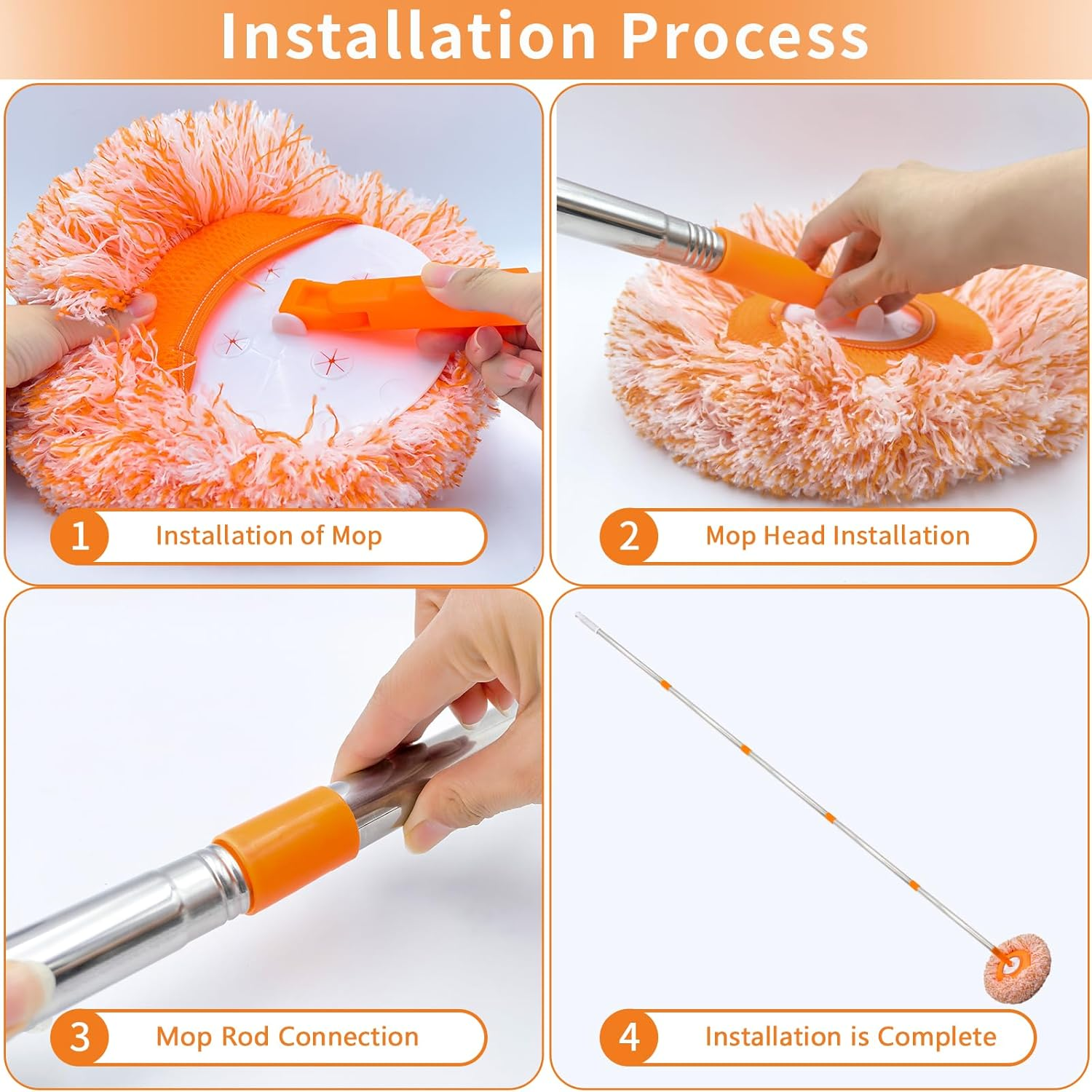 Installation Process

1 Installation of Mop

2 Mop Head Installation

3 Mop Rod Connection

4 Installation is Complete