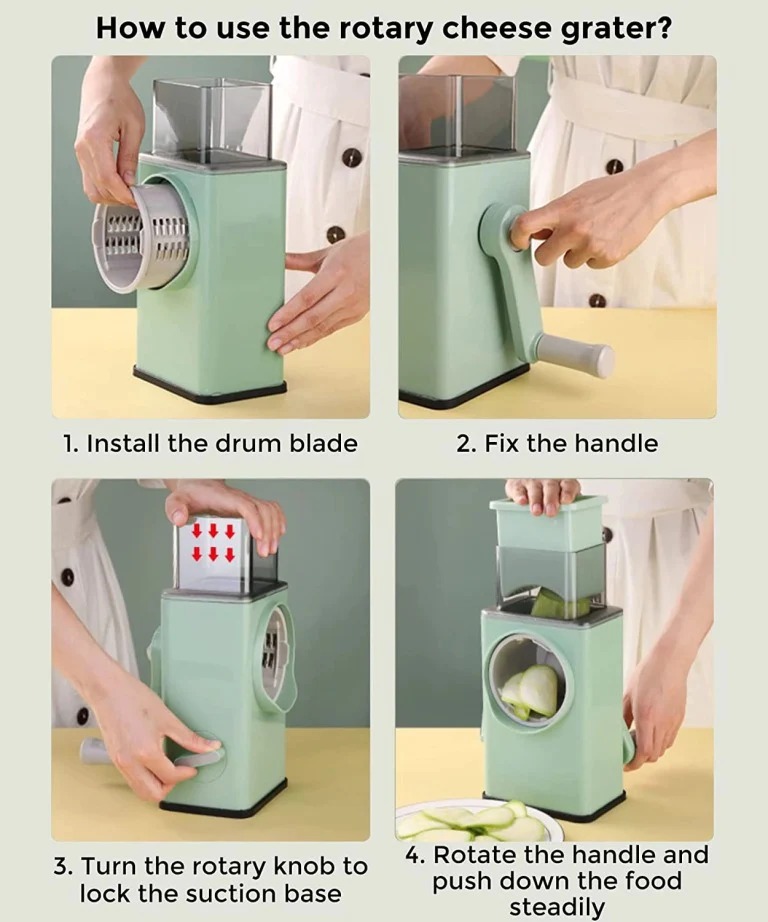 How to use the rotary cheese grater?

1. Install the drum blade

2. Fix the handle

3. Turn the rotary knob to lock the suction base

4. Rotate the handle and push down the food steadily